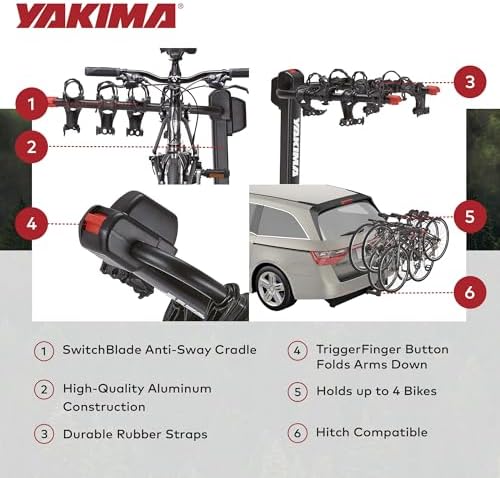 YAKIMA®

1

2

3

YAKIMA

4

5

6

1 SwitchBlade Anti-Sway Cradle

2 High-Quality Aluminum Construction

3 Durable Rubber Straps

4 TriggerFinger Button Folds Arms Down

5 Holds up to 4 Bikes

6 Hitch Compatible