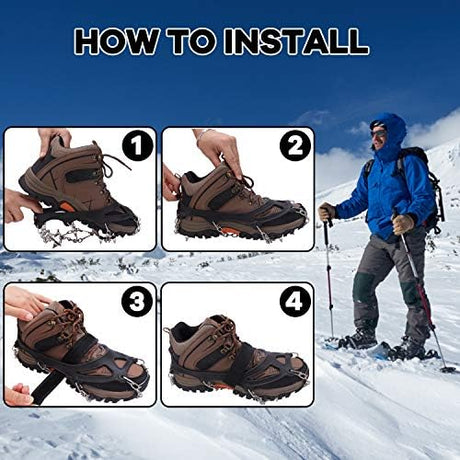 HOW TO INSTALL

1

2

3

4