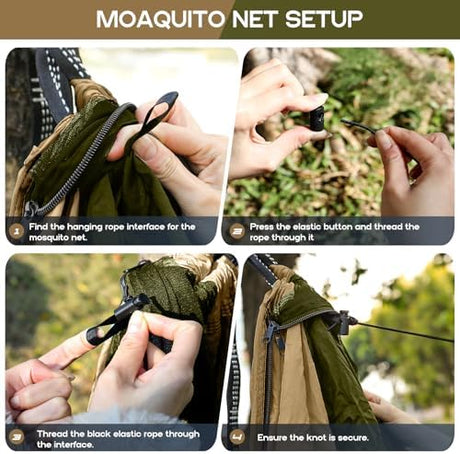 MOAQUITO NET SETUP

1 Find the hanging rope interface for the mosquito net.

2 Press the elastic button and thread the rope through it

3 Thread the black elastic rope through the interface.

4 Ensure the knot is secure.