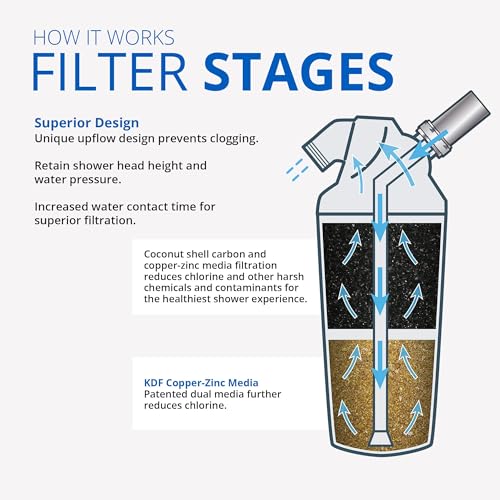 HOW IT WORKS
FILTER STAGES

Superior Design
Unique upflow design prevents clogging.

Retain shower head height and water pressure.

Increased water contact time for superior filtration.

Coconut shell carbon and copper-zinc media filtration reduces chlorine and other harsh chemicals and contaminants for the healthiest shower experience.

KDF Copper-Zinc Media
Patented dual media further reduces chlorine.