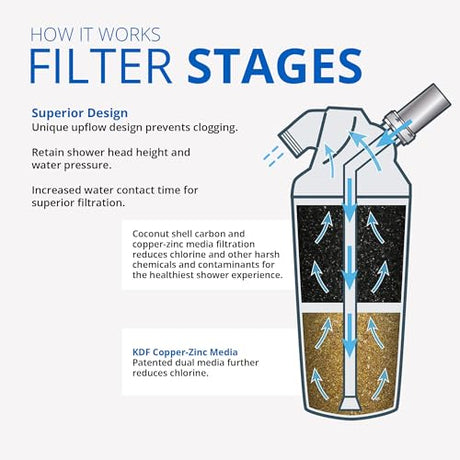 HOW IT WORKS
FILTER STAGES

Superior Design
Unique upflow design prevents clogging.

Retain shower head height and water pressure.

Increased water contact time for superior filtration.

Coconut shell carbon and copper-zinc media filtration reduces chlorine and other harsh chemicals and contaminants for the healthiest shower experience.

KDF Copper-Zinc Media
Patented dual media further reduces chlorine.