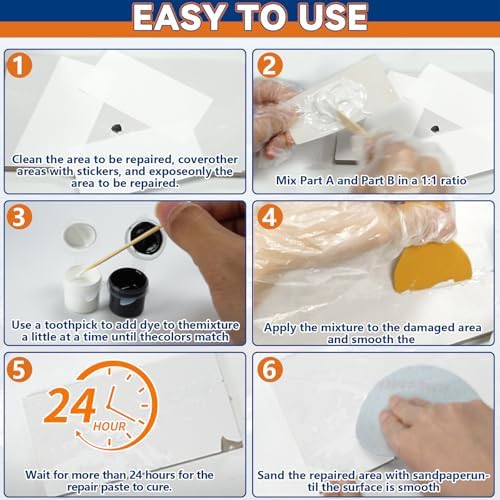 EASY TO USE

1

Clean the area to be repaired, coverother areas with stickers, and exposeonly the area to be repaired.

2

Mix Part A and Part B in a 1:1 ratio

3

Use a toothpick to add dye to themixture a little at a time until thecolors match

4

Apply the mixture to the damaged area and smooth the

5

24 HOUR

Wait for more than 24 hours for the repair paste to cure.

6

Sand the repaired area with sandpaperuntil the surface is smooth