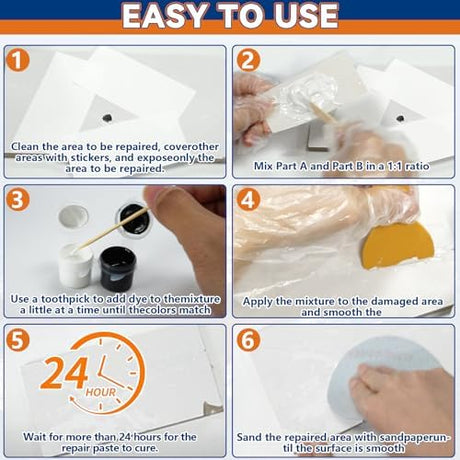 EASY TO USE

1

Clean the area to be repaired, coverother areas with stickers, and exposeonly the area to be repaired.

2

Mix Part A and Part B in a 1:1 ratio

3

Use a toothpick to add dye to themixture a little at a time until thecolors match

4

Apply the mixture to the damaged area and smooth the

5

24 HOUR

Wait for more than 24 hours for the repair paste to cure.

6

Sand the repaired area with sandpaperuntil the surface is smooth