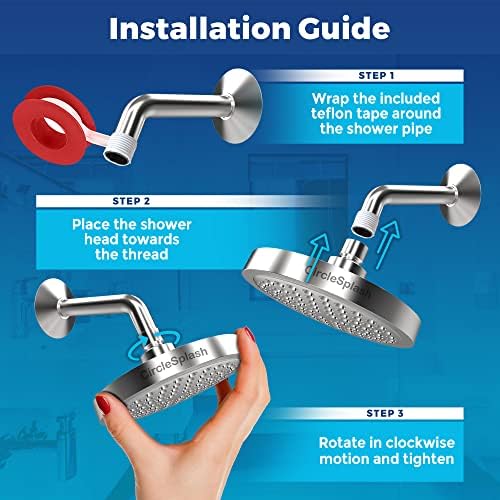 Installation Guide

STEP 1

Wrap the included teflon tape around the shower pipe

STEP 2

Place the shower head towards the thread

CircleSplash

CircleSplash

STEP 3

Rotate in clockwise motion and tighten