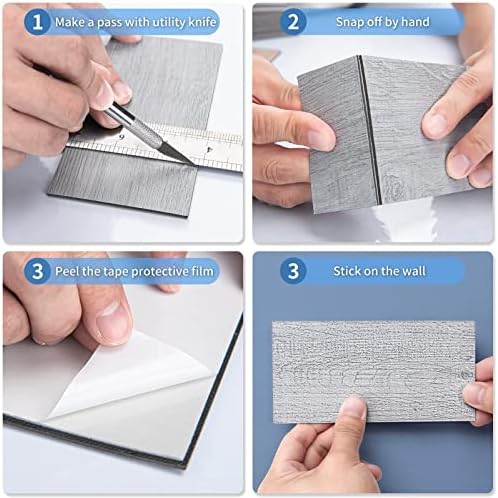 1 Make a pass with utility knife

6 4

2 Snap off by hand

3 Peel the tape protective film

3 Stick on the wall