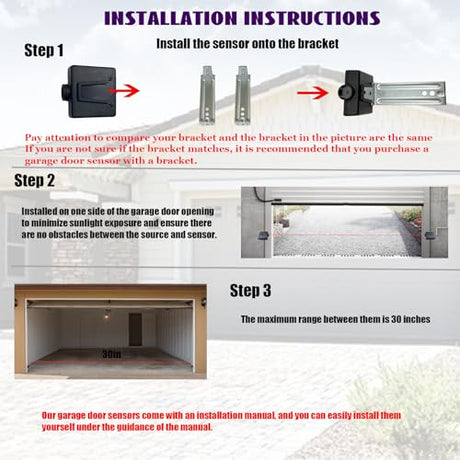 INSTALLATION INSTRUCTIONS

Step 1

Install the sensor onto the bracket

Pay attention to compare your bracket and the bracket in the picture are the same
If you are not sure if the bracket matches, it is recommended that you purchase a garage door sensor with a bracket.

Step 2

Installed on one side of the garage door opening to minimize sunlight exposure and ensure there are no obstacles between the source and sensor.

Step 3

The maximum range between them is 30 inches

30in

Our garage door sensors come with an installation manual, and you can easily install them yourself under the guidance of the manual.