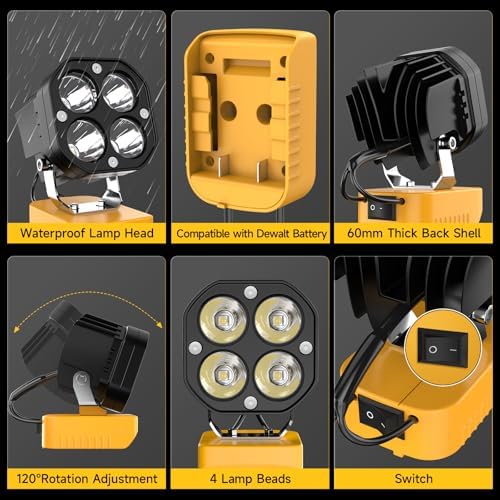 Waterproof Lamp Head

Compatible with Dewalt Battery

60mm Thick Back Shell

120°Rotation Adjustment

4 Lamp Beads

Switch