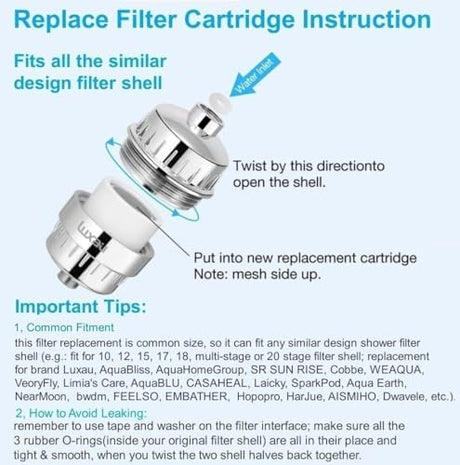 Replace Filter Cartridge Instruction

Fits all the similar design filter shell

Water Inlet

Twist by this directionto open the shell.

Put into new replacement cartridge
Note: mesh side up.

Important Tips:

1, Common Fitment

this filter replacement is common size, so it can fit any similar design shower filter shell (e.g.: fit for 10, 12, 15, 17, 18, multi-stage or 20 stage filter shell; replacement for brand Luxau, AquaBliss, AquaHomeGroup, SR SUN RISE, Cobbe, WEAQUA, VeoryFly, Limia's Care, AquaBLU, CASAHEAL, Laicky, SparkPod, Aqua Earth, NearMoon, bwdm, FEELSO, EMBATHER, Hopopro, HarJue, AISMIHO, Dwavele, etc.).

2, How to Avoid Leaking:

remember to use tape and washer on the filter interface; make sure all the 3 rubber O-rings(inside your original filter shell) are all in their place and tight & smooth, when you twist the two shell halves back together.