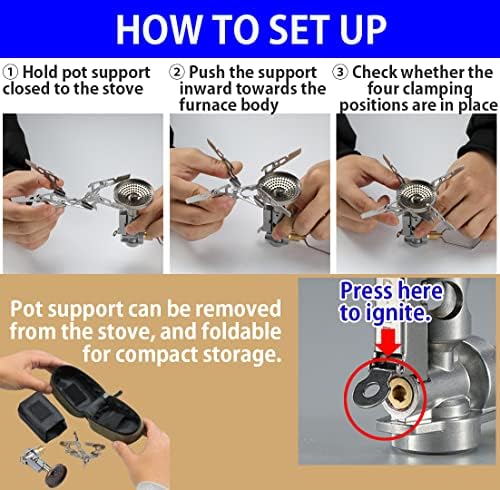 HOW TO SET UP

① Hold pot support closed to the stove

② Push the support inward towards the furnace body

③ Check whether the four clamping positions are in place

Pot support can be removed from the stove, and foldable for compact storage.

Press here to ignite.