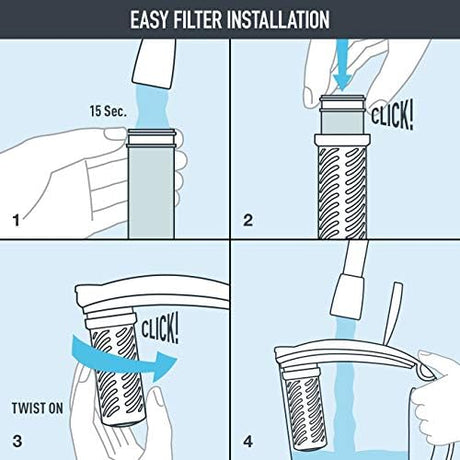 EASY FILTER INSTALLATION

15 Sec.

1

CLICK!

2

CLICK!

TWIST ON

3

4