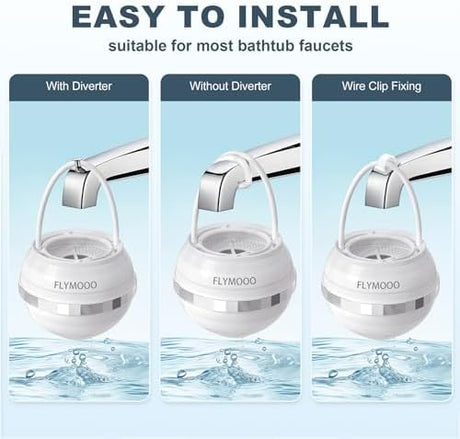 EASY TO INSTALL
suitable for most bathtub faucets

With Diverter

FLYMOOO

Without Diverter

FLYMOOO

Wire Clip Fixing

FLYMOOO