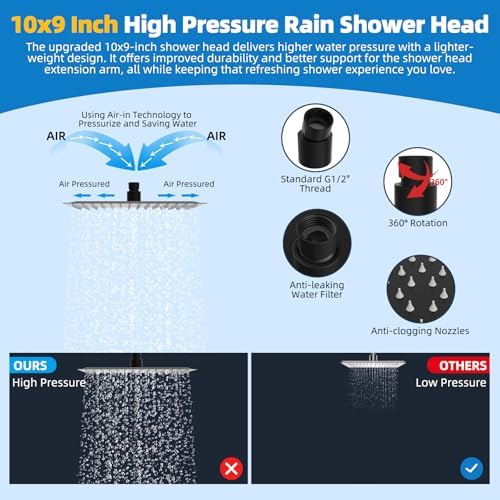 10x9 Inch High Pressure Rain Shower Head

The upgraded 10x9-inch shower head delivers higher water pressure with a lighter-weight design. It offers improved durability and better support for the shower head extension arm, all while keeping that refreshing shower experience you love.

Using Air-in Technology to Pressurize and Saving Water

AIR

AIR

Air Pressured

Air Pressured

Standard G1/2" Thread

360°

360° Rotation

Anti-leaking Water Filter

Anti-clogging Nozzles

OURS

High Pressure

OTHERS

Low Pressure