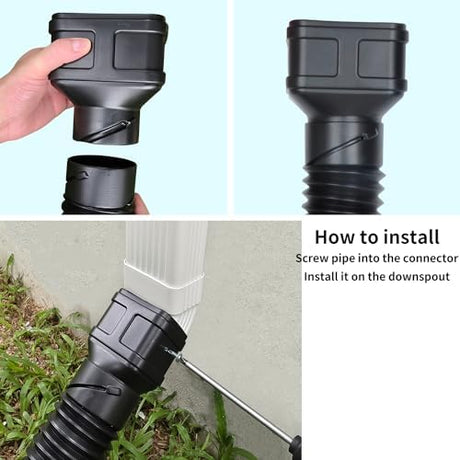 How to install

Screw pipe into the connector

Install it on the downspout