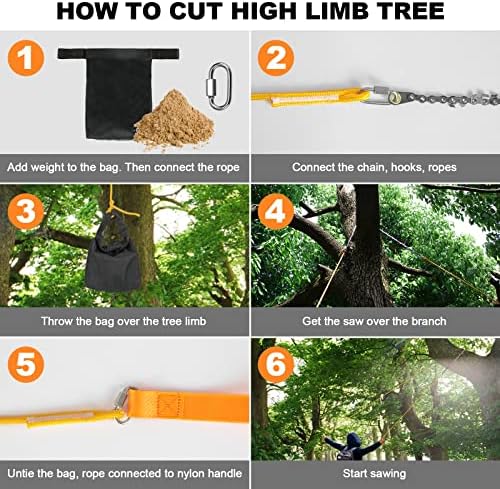 HOW TO CUT HIGH LIMB TREE

1

Add weight to the bag. Then connect the rope

2

Connect the chain, hooks, ropes

3

Throw the bag over the tree limb

4

Get the saw over the branch

5

Untie the bag, rope connected to nylon handle

6

Start sawing