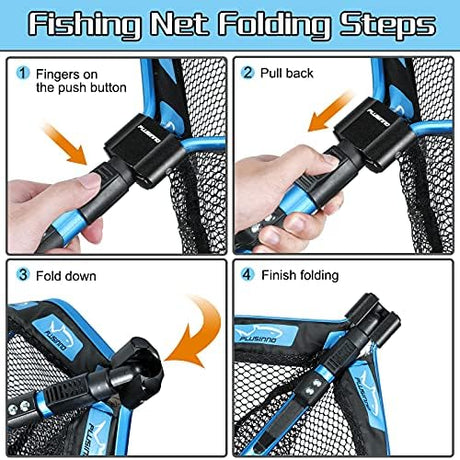 Fishing Net Folding Steps

1 Fingers on the push button

PLUSINNO

2 Pull back

PLUSINNO

3 Fold down

PLUSINNO

PLUSINNO

4 Finish folding

PLUSINNO

PLUSINNO