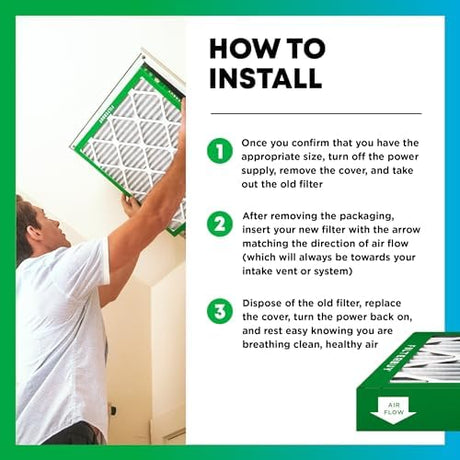 HOW TO INSTALL

1 Once you confirm that you have the appropriate size, turn off the power supply, remove the cover, and take out the old filter

2 After removing the packaging, insert your new filter with the arrow matching the direction of air flow (which will always be towards your intake vent or system)

3 Dispose of the old filter, replace the cover, turn the power back on, and rest easy knowing you are breathing clean, healthy air

FILTERBUY

FILTERBUY

AIR FLOW