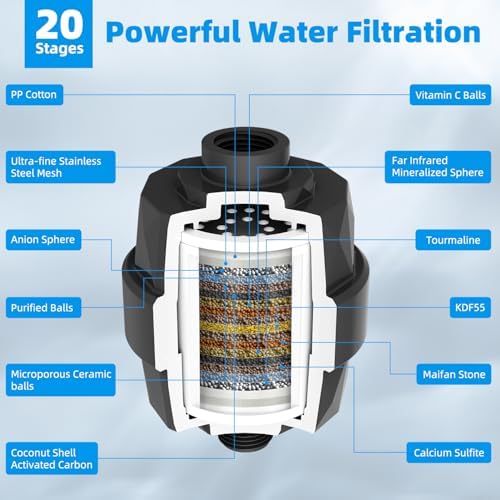 20 Stages Powerful Water Filtration

PP Cotton

Ultra-fine Stainless Steel Mesh

Anion Sphere

Purified Balls

Microporous Ceramic balls

Coconut Shell Activated Carbon

Vitamin C Balls

Far Infrared Mineralized Sphere

Tourmaline

KDF55

Maifan Stone

Calcium Sulfite