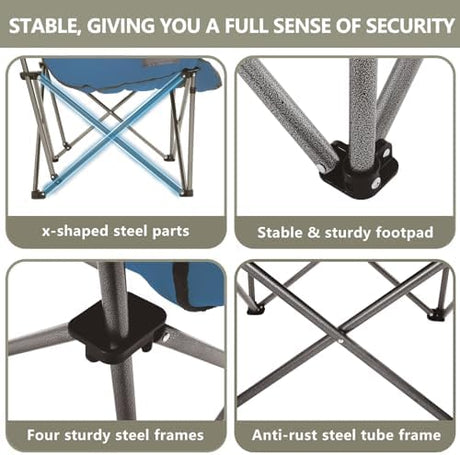 STABLE, GIVING YOU A FULL SENSE OF SECURITY

x-shaped steel parts

Stable & sturdy footpad

Four sturdy steel frames

Anti-rust steel tube frame