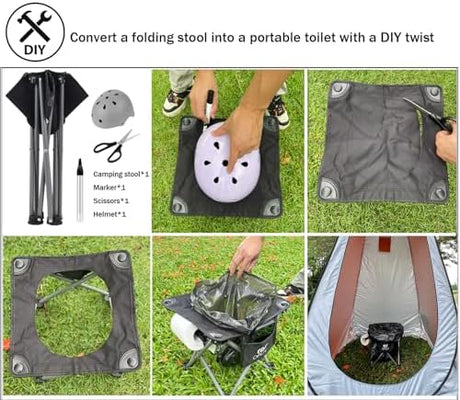 DIY

Convert a folding stool into a portable toilet with a DIY twist

Camping stool*1
Marker*1
Scissors*1
Helmet*1