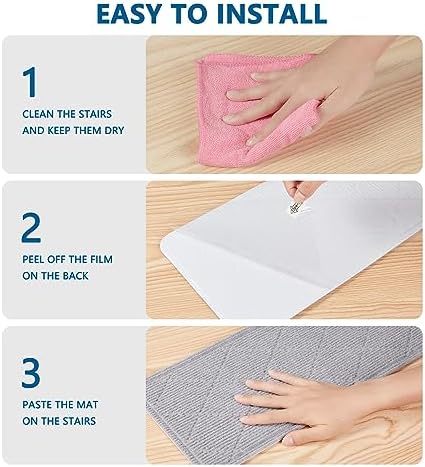 EASY TO INSTALL

1

CLEAN THE STAIRS AND KEEP THEM DRY

2

PEEL OFF THE FILM ON THE BACK

3

PASTE THE MAT ON THE STAIRS