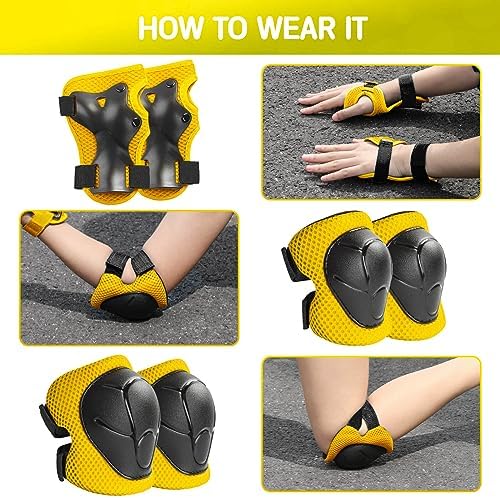 HOW TO WEAR IT