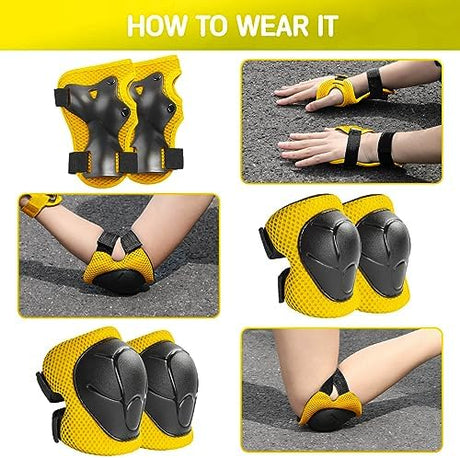 HOW TO WEAR IT