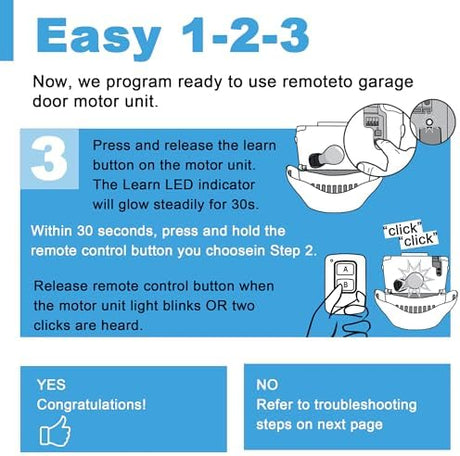 Easy 1-2-3

Now, we program ready to use remoteto garage door motor unit.

3

Press and release the learn button on the motor unit. The Learn LED indicator will glow steadily for 30s.

Within 30 seconds, press and hold the remote control button you choosein Step 2.

"click" "click"

A
B

Release remote control button when the motor unit light blinks OR two clicks are heard.

YES
Congratulations!

NO
Refer to troubleshooting steps on next page