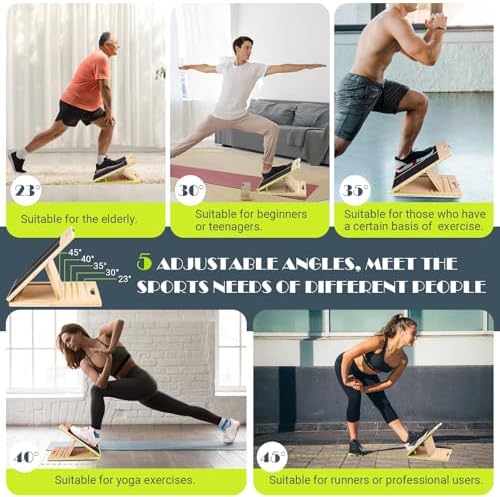 23°

Suitable for the elderly.

30°

Suitable for beginners or teenagers.

35°

Suitable for those who have a certain basis of exercise.

45°
40°
35°
30°
23°

5 ADJUSTABLE ANGLES, MEET THE SPORTS NEEDS OF DIFFERENT PEOPLE

40°

Suitable for yoga exercises.

45°

Suitable for runners or professional users.