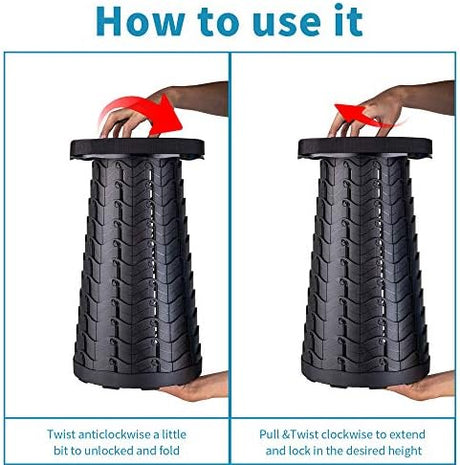 How to use it

Twist anticlockwise a little bit to unlocked and fold

Pull &Twist clockwise to extend and lock in the desired height