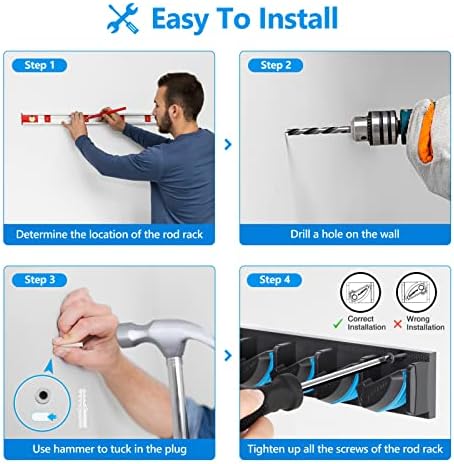 Easy To Install

Step 1

Determine the location of the rod rack

Step 2

Drill a hole on the wall

Step 3

Use hammer to tuck in the plug

Step 4

Correct Installation

Wrong Installation

Tighten up all the screws of the rod rack