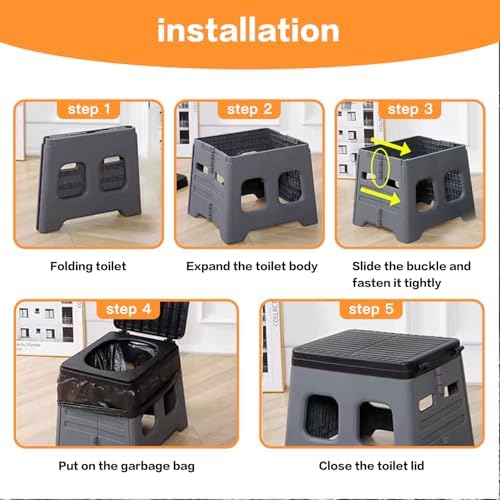 installation

step 1

Folding toilet

step 2

Expand the toilet body

step 3

Slide the buckle and fasten it tightly

step 4

Put on the garbage bag

step 5

Close the toilet lid