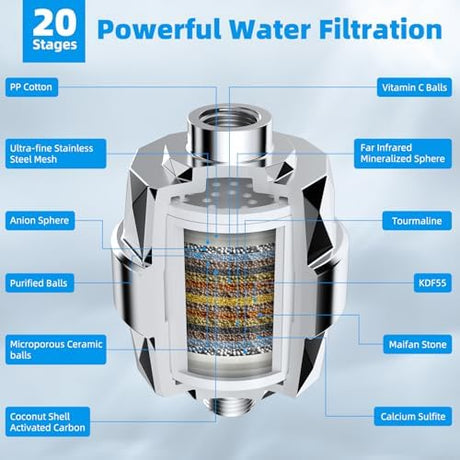 20 Stages

Powerful Water Filtration

PP Cotton

Ultra-fine Stainless Steel Mesh

Anion Sphere

Purified Balls

Microporous Ceramic balls

Coconut Shell Activated Carbon

Vitamin C Balls

Far Infrared Mineralized Sphere

Tourmaline

KDF55

Maifan Stone

Calcium Sulfite