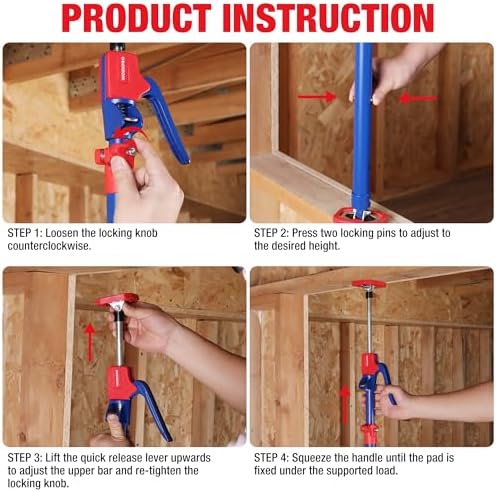 PRODUCT INSTRUCTION

STEP 1: Loosen the locking knob counterclockwise.

STEP 2: Press two locking pins to adjust to the desired height.

STEP 3: Lift the quick release lever upwards to adjust the upper bar and re-tighten the locking knob.

STEP 4: Squeeze the handle until the pad is fixed under the supported load.