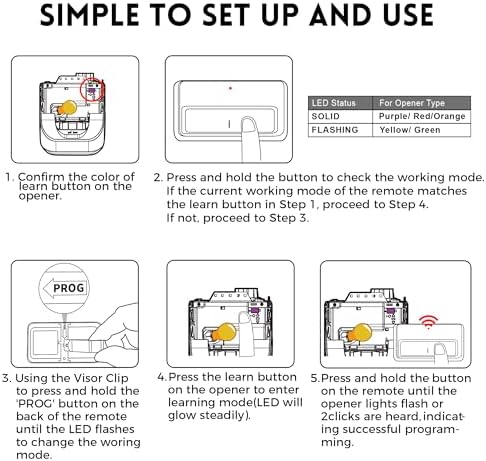 SIMPLE TO SET UP AND USE

| LED Status | For Opener Type |
|---|---|
| SOLID | Purple/ Red/Orange |
| FLASHING | Yellow/ Green |

1. Confirm the color of learn button on the opener.

2. Press and hold the button to check the working mode. If the current working mode of the remote matches the learn button in Step 1, proceed to Step 4. If not, proceed to Step 3.

PROG

3. Using the Visor Clip to press and hold the 'PROG' button on the back of the remote until the LED flashes to change the woring mode.

4. Press the learn button on the opener to enter learning mode(LED will glow steadily).

5. Press and hold the button on the remote until the opener lights flash or 2clicks are heard, indicating successful programming.