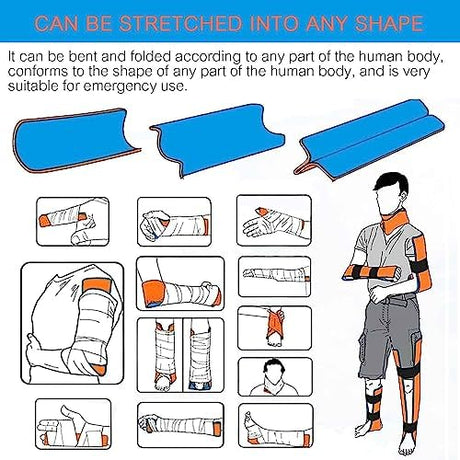 CAN BE STRETCHED INTO ANY SHAPE

It can be bent and folded according to any part of the human body, conforms to the shape of any part of the human body, and is very suitable for emergency use.