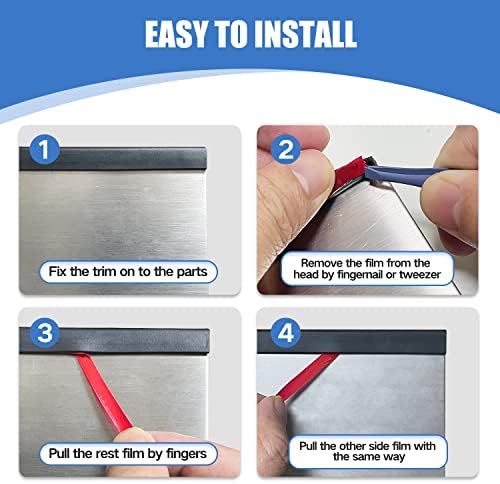 EASY TO INSTALL

1

Fix the trim on to the parts

2

Remove the film from the head by fingernail or tweezer

3

Pull the rest film by fingers

4

Pull the other side film with the same way