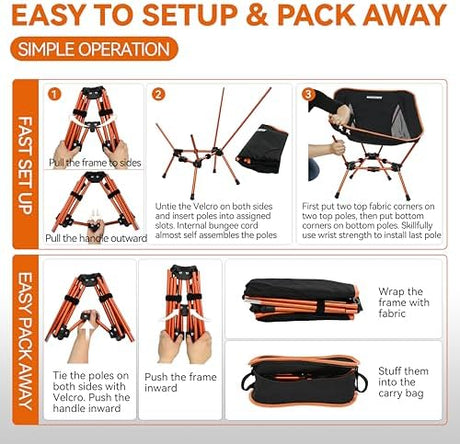 EASY TO SETUP & PACK AWAY

SIMPLE OPERATION

FAST SET UP

1

Pull the frame to sides

Pull the handle outward

2

Untie the Velcro on both sides and insert poles into assigned slots. Internal bungee cord almost self assembles the poles

3

First put two top fabric corners on two top poles, then put bottom corners on bottom poles. Skillfully use wrist strength to install last pole

EASY PACK AWAY

Tie the poles on both sides with Velcro. Push the handle inward

Push the frame inward

Wrap the frame with fabric

Stuff them into the carry bag