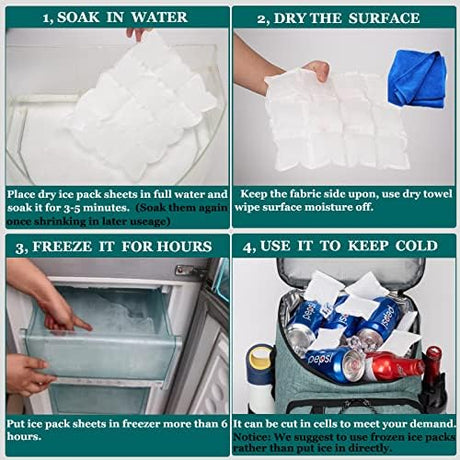 1, SOAK IN WATER

Place dry ice pack sheets in full water and soak it for 3-5 minutes. (Soak them again once shrinking in later useage)

2, DRY THE SURFACE

Keep the fabric side upon, use dry towel wipe surface moisture off.

3, FREEZE IT FOR HOURS

Put ice pack sheets in freezer more than 6 hours.

4, USE IT TO KEEP COLD

pepsi pepsi pepsi

It can be cut in cells to meet your demand.

Notice: We suggest to use frozen ice packs rather than put ice in directly.