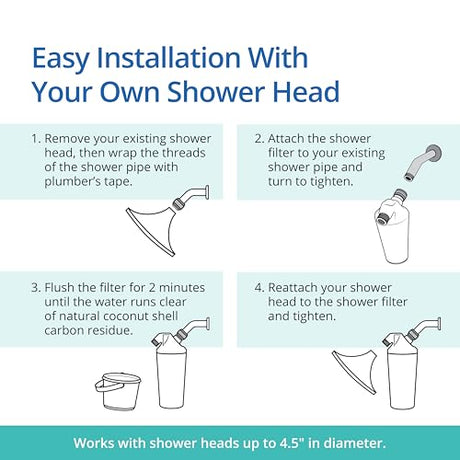 Easy Installation With Your Own Shower Head

1. Remove your existing shower head, then wrap the threads of the shower pipe with plumber's tape.

2. Attach the shower filter to your existing shower pipe and turn to tighten.

3. Flush the filter for 2 minutes until the water runs clear of natural coconut shell carbon residue.

4. Reattach your shower head to the shower filter and tighten.

Works with shower heads up to 4.5" in diameter.