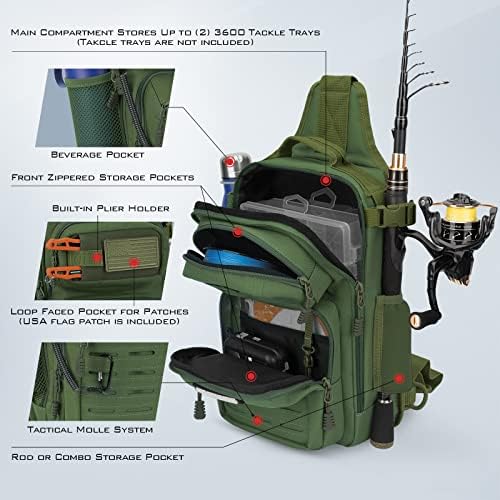 Main Compartment Stores Up to (2) 3600 Tackle Trays
(Takcle trays are not included)

Beverage Pocket

Front Zippered Storage Pockets

Built-in Plier Holder

Loop Faced Pocket for Patches
(USA flag patch is included)

Tactical Molle System

Rod or Combo Storage Pocket