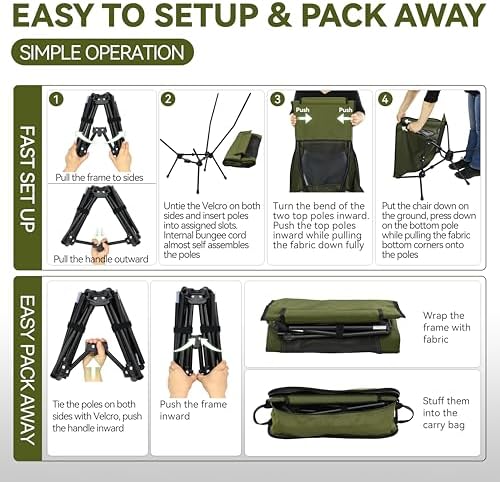 EASY TO SETUP & PACK AWAY

SIMPLE OPERATION

FAST SET UP

1

Pull the frame to sides

Pull the handle outward

2

Untie the Velcro on both sides and insert poles into assigned slots. Internal bungee cord almost self assembles the poles

3

Push Push

Turn the bend of the two top poles inward. Push the top poles inward while pulling the fabric down fully

4

Put the chair down on the ground, press down on the bottom pole while pulling the fabric bottom corners onto the poles

EASY PACK AWAY

Tie the poles on both sides with Velcro, push the handle inward

Push the frame inward

Wrap the frame with fabric

Stuff them into the carry bag