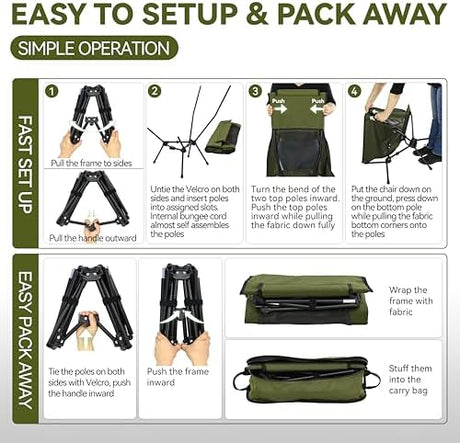 EASY TO SETUP & PACK AWAY

SIMPLE OPERATION

FAST SET UP

1

Pull the frame to sides

Pull the handle outward

2

Untie the Velcro on both sides and insert poles into assigned slots. Internal bungee cord almost self assembles the poles

3

Push

Push

Turn the bend of the two top poles inward. Push the top poles inward while pulling the fabric down fully

4

Put the chair down on the ground, press down on the bottom pole while pulling the fabric bottom corners onto the poles

EASY PACK AWAY

Tie the poles on both sides with Velcro, push the handle inward

Push the frame inward

Wrap the frame with fabric

Stuff them into the carry bag