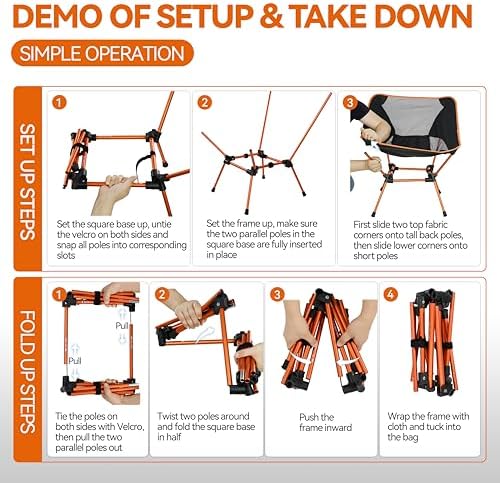 DEMO OF SETUP & TAKE DOWN

SIMPLE OPERATION

SET UP STEPS

1

Set the square base up, untie the velcro on both sides and snap all poles into corresponding slots

2

Set the frame up, make sure the two parallel poles in the square base are fully inserted in place

3

First slide two top fabric corners onto tall back poles, then slide lower corners onto short poles

FOLD UP STEPS

1

Pull

Pull

Tie the poles on both sides with Velcro, then pull the two parallel poles out

2

Twist two poles around and fold the square base in half

3

Push the frame inward

4

Wrap the frame with cloth and tuck into the bag