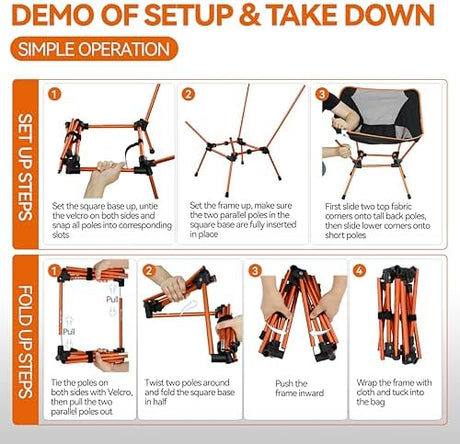 DEMO OF SETUP & TAKE DOWN

SIMPLE OPERATION

SET UP STEPS

1

Set the square base up, untie the velcro on both sides and snap all poles into corresponding slots

2

Set the frame up, make sure the two parallel poles in the square base are fully inserted in place

3

First slide two top fabric corners onto tall back poles, then slide lower corners onto short poles

FOLD UP STEPS

1

Pull

Pull

Tie the poles on both sides with Velcro, then pull the two parallel poles out

2

Twist two poles around and fold the square base in half

3

Push the frame inward

4

Wrap the frame with cloth and tuck into the bag