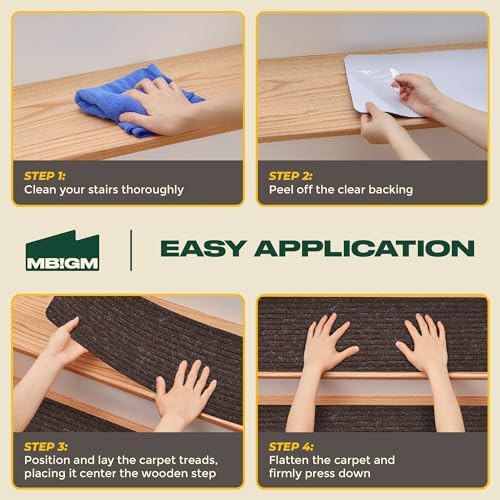 STEP 1:
Clean your stairs thoroughly

STEP 2:
Peel off the clear backing

MB!GM

EASY APPLICATION

STEP 3:
Position and lay the carpet treads, placing it center the wooden step

STEP 4:
Flatten the carpet and firmly press down