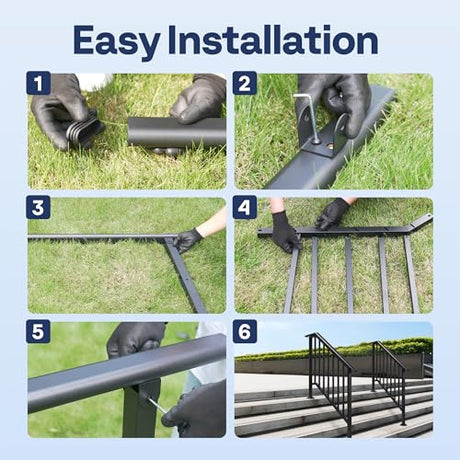 Easy Installation

1

2

3

4

5

6