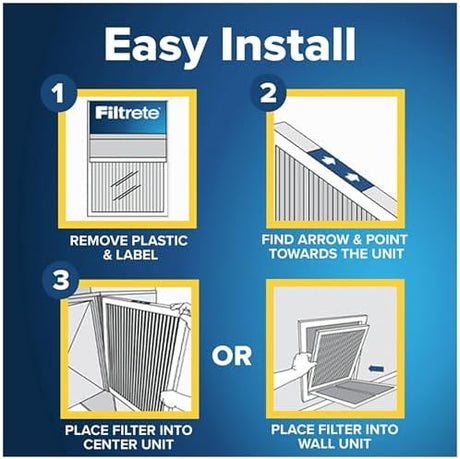 Easy Install

1

Filtrete

REMOVE PLASTIC & LABEL

2

FIND ARROW & POINT TOWARDS THE UNIT

3

PLACE FILTER INTO CENTER UNIT

OR

PLACE FILTER INTO WALL UNIT