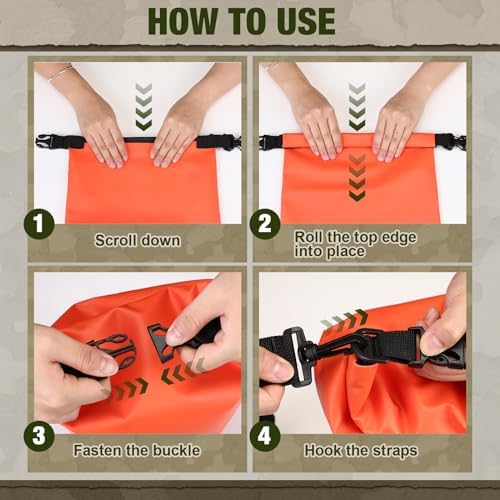 HOW TO USE

1
Scroll down

2
Roll the top edge into place

3
Fasten the buckle

4
Hook the straps