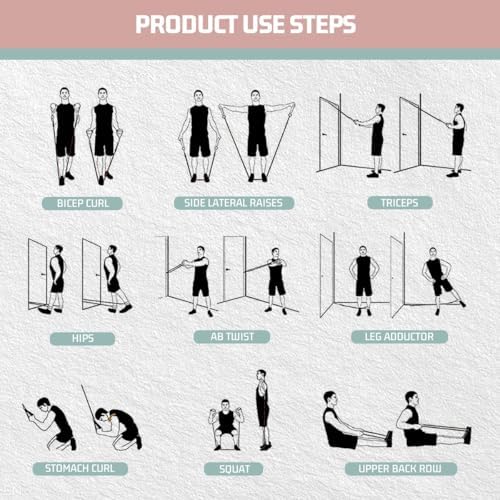 PRODUCT USE STEPS

BICEP CURL

SIDE LATERAL RAISES

TRICEPS

HIPS

AB TWIST

LEG ADDUCTOR

STOMACH CURL

SQUAT

UPPER BACK ROW