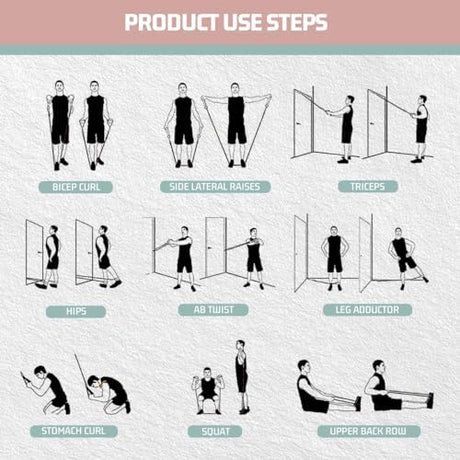 PRODUCT USE STEPS

BICEP CURL

SIDE LATERAL RAISES

TRICEPS

HIPS

AB TWIST

LEG ADDUCTOR

STOMACH CURL

SQUAT

UPPER BACK ROW